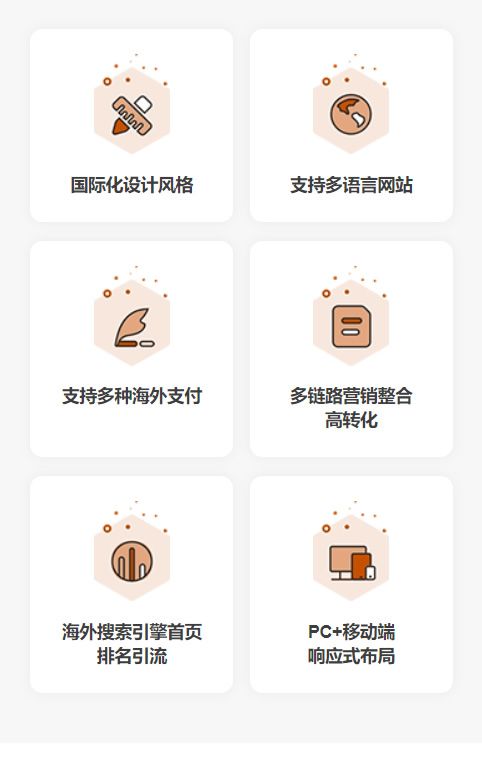 国际化设计风格

支持多语言网站

支持多种海外支付

多链路营销整合
高转化

海外搜索引擎首页
排名引流

PC+移动端
响应式布局